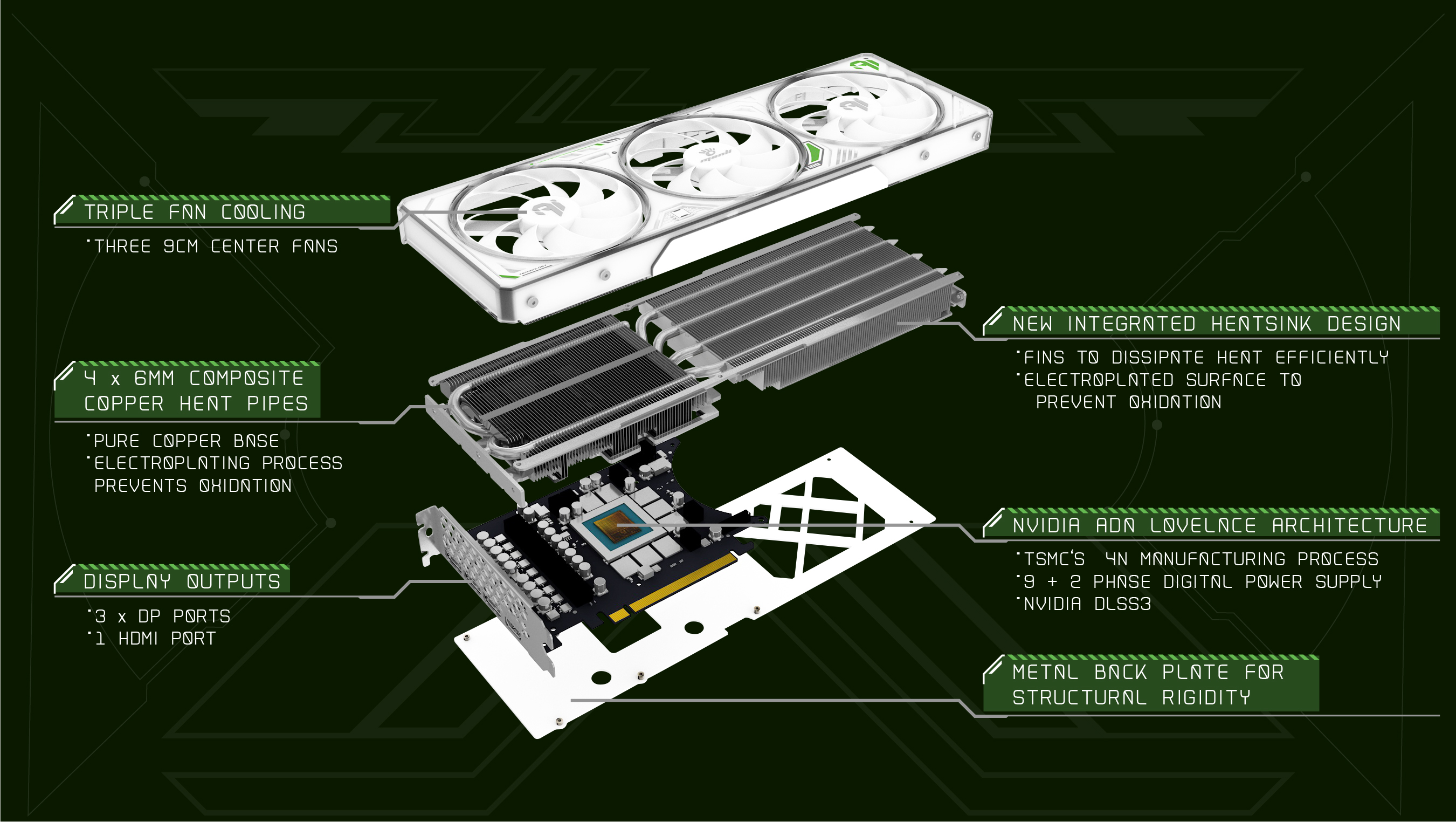 TRIPLE FAN COOLING

·THREE 9CM CENTER FANS

4 x 6MM COMPOSITE COPPER HEAT PIPES

·PURE COPPER BASE
·ELECTROPLATING PROCESS PREVENTS OXIDATION

DISPLAY OUTPUTS

·3 x DP PORTS
·1 HDMI PORT

NEW INTEGRATED HEATSINK DESIGN

·FINS TO DISSIPATE HEAT EFFICIENTLY
·ELECTROPLATED SURFACE TO PREVENT OXIDATION

NVIDIA ADA LOVELACE ARCHITECTURE

·TSMC'S 4N MANUFACTURING PROCESS
·9 + 2 PHASE DIGITAL POWER SUPPLY
·NVIDIA DLSS3

METAL BACK PLATE FOR STRUCTURAL RIGIDITY